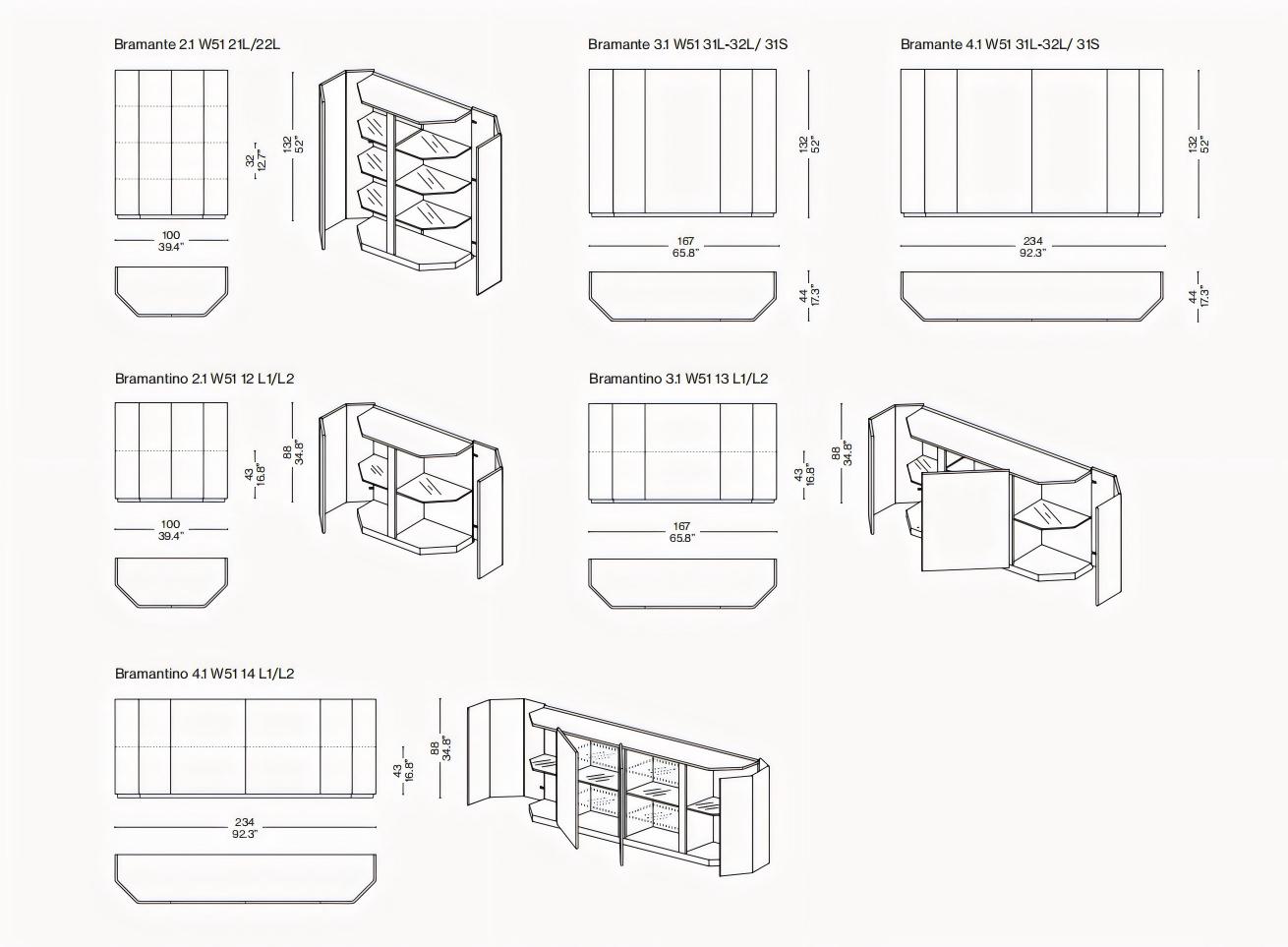 Bramante 2.1 W51 21L/22L

32
12.7"

132
52"

100
39.4"

Bramante 3.1 W51 31L-32L/ 31S

132
52"

167
65.8"

44
17.3"

Bramante 4.1 W51 31L-32L/ 31S

132
52"

234
92.3"

44
17.3"

Bramantino 2.1 W51 12 L1/L2

43
16.8"

88
34.8"

100
39.4"

Bramantino 3.1 W51 13 L1/L2

43
16.8"

88
34.8"

167
65.8"

Bramantino 4.1 W51 14 L1/L2

43
16.8"

88
34.8"

234
92.3"